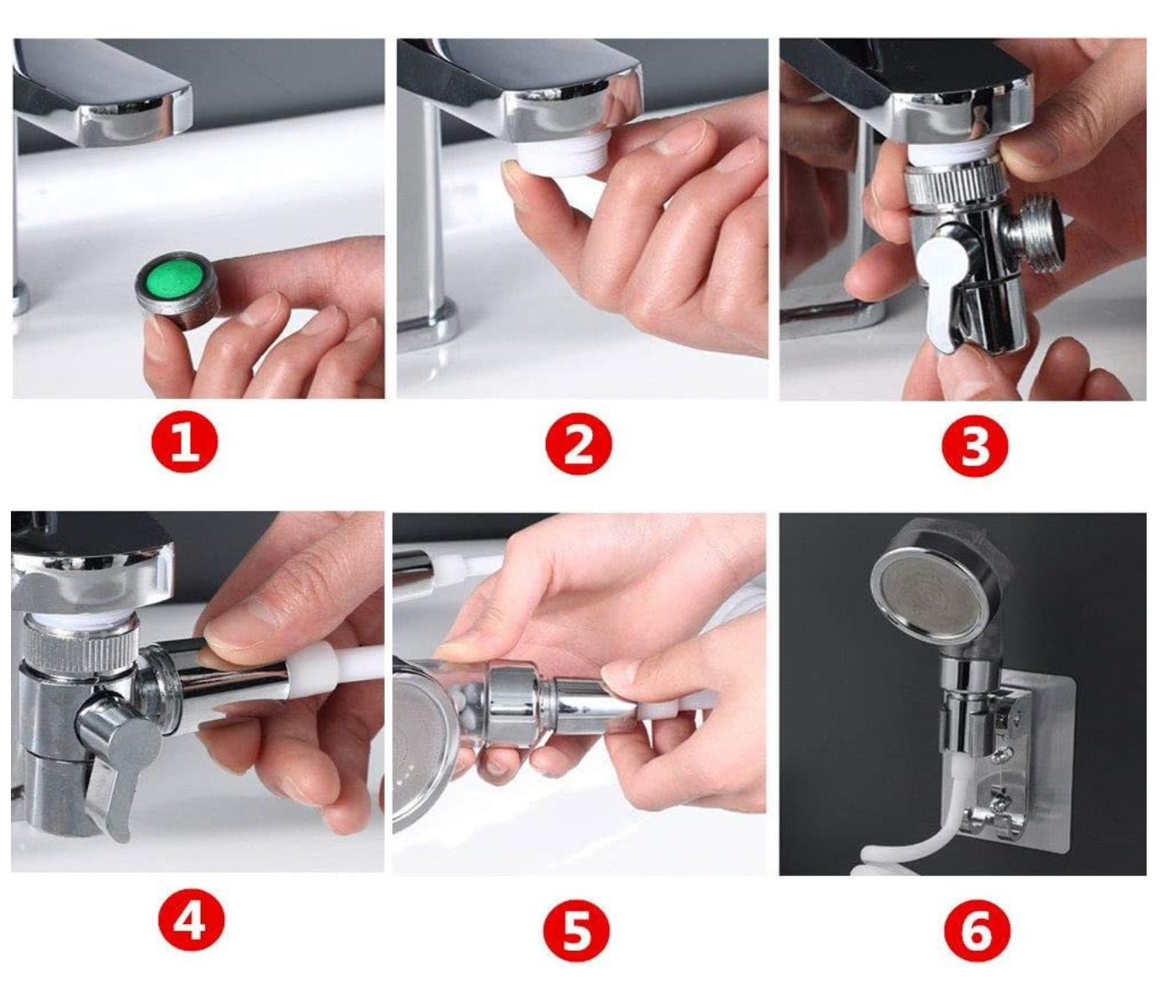 1

2

3

4

5

6