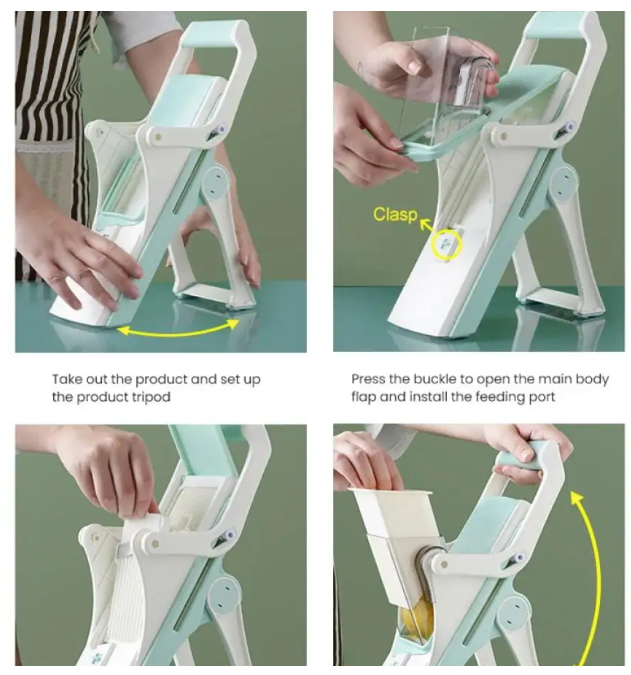 Clasp

Take out the product and set up the product tripod

Press the buckle to open the main body flap and install the feeding port